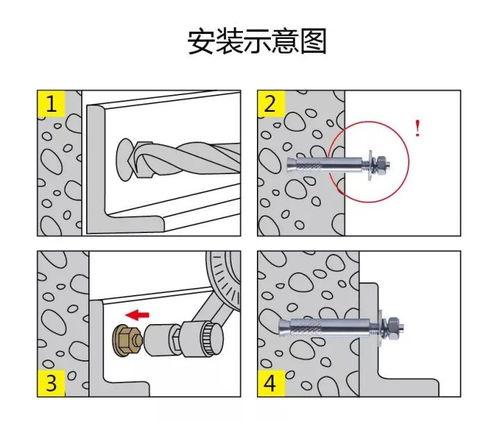 安装示意图

1

2

!

3

4